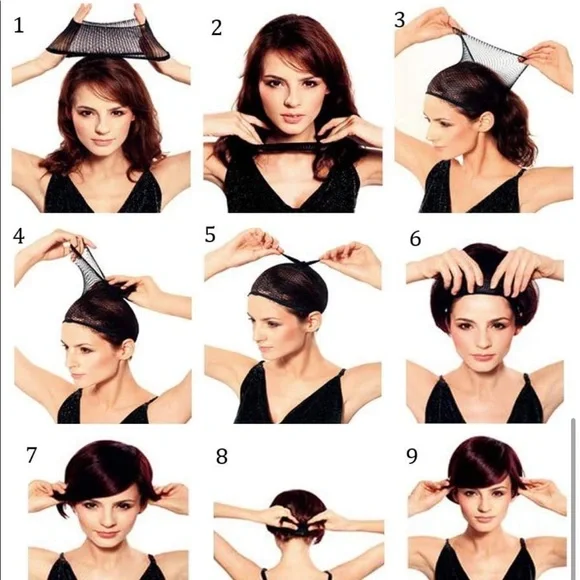 1
2
3
4
5
6
7
8
9